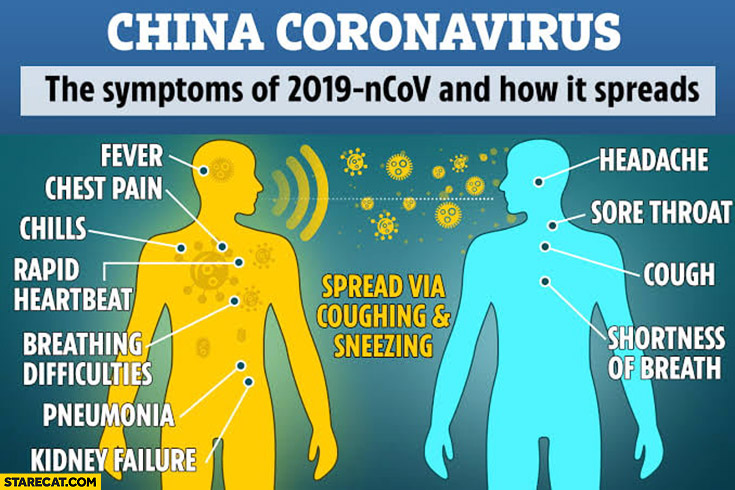 CHINA CORONAVIRUS

The symptoms of 2019-nCoV and how it spreads

FEVER

CHEST PAIN

CHILLS

RAPID HEARTBEAT

BREATHING DIFFICULTIES

PNEUMONIA

KIDNEY FAILURE

SPREAD VIA COUGHING & SNEEZING

HEADACHE

SORE THROAT

COUGH

SHORTNESS OF BREATH

STARECAT.COM